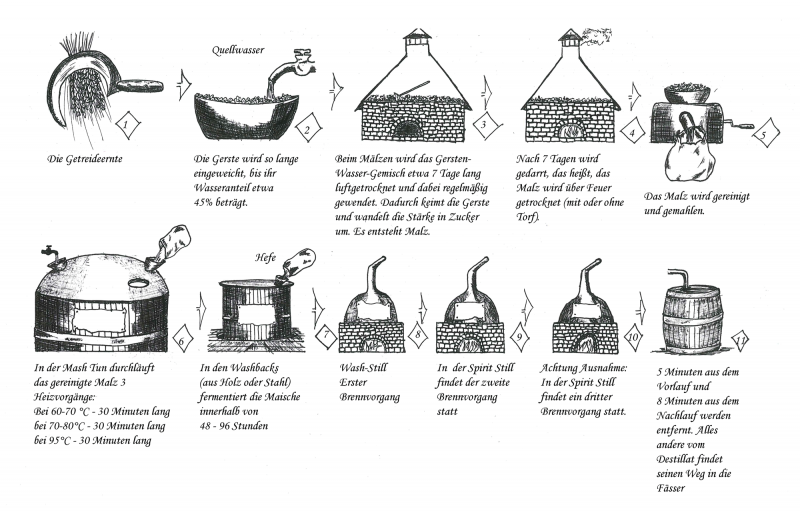 1

Die Getreideernte

Quellwasser

2

Die Gerste wird so lange eingeweicht, bis ihr Wasseranteil etwa 45% beträgt.

3

Beim Mälzen wird das Gersten-Wasser-Gemisch etwa 7 Tage lang luftgetrocknet und dabei regelmäßig gewendet. Dadurch keimt die Gerste und wandelt die Stärke in Zucker um. Es entsteht Malz.

4

Nach 7 Tagen wird gedarrt, das heißt, das Malz wird über Feuer getrocknet (mit oder ohne Torf).

5

Das Malz wird gereinigt und gemahlen.

6

In der Mash Tun durchläuft das gereinigte Malz 3 Heizvorgänge:
Bei 60-70 °C - 30 Minuten lang
bei 70-80°C - 30 Minuten lang
bei 95°C - 30 Minuten lang

Hefe

7

In den Washbacks (aus Holz oder Stahl) fermentiert die Maische innerhalb von 48 - 96 Stunden

8

Wash-Still
Erster
Brennvorgang

9

In der Spirit Still findet der zweite Brennvorgang statt

10

Achtung Ausnahme: In der Spirit Still findet ein dritter Brennvorgang statt.

11

5 Minuten aus dem Vorlauf und 8 Minuten aus dem Nachlauf werden entfernt. Alles andere vom Destillat findet seinen Weg in die Fässer